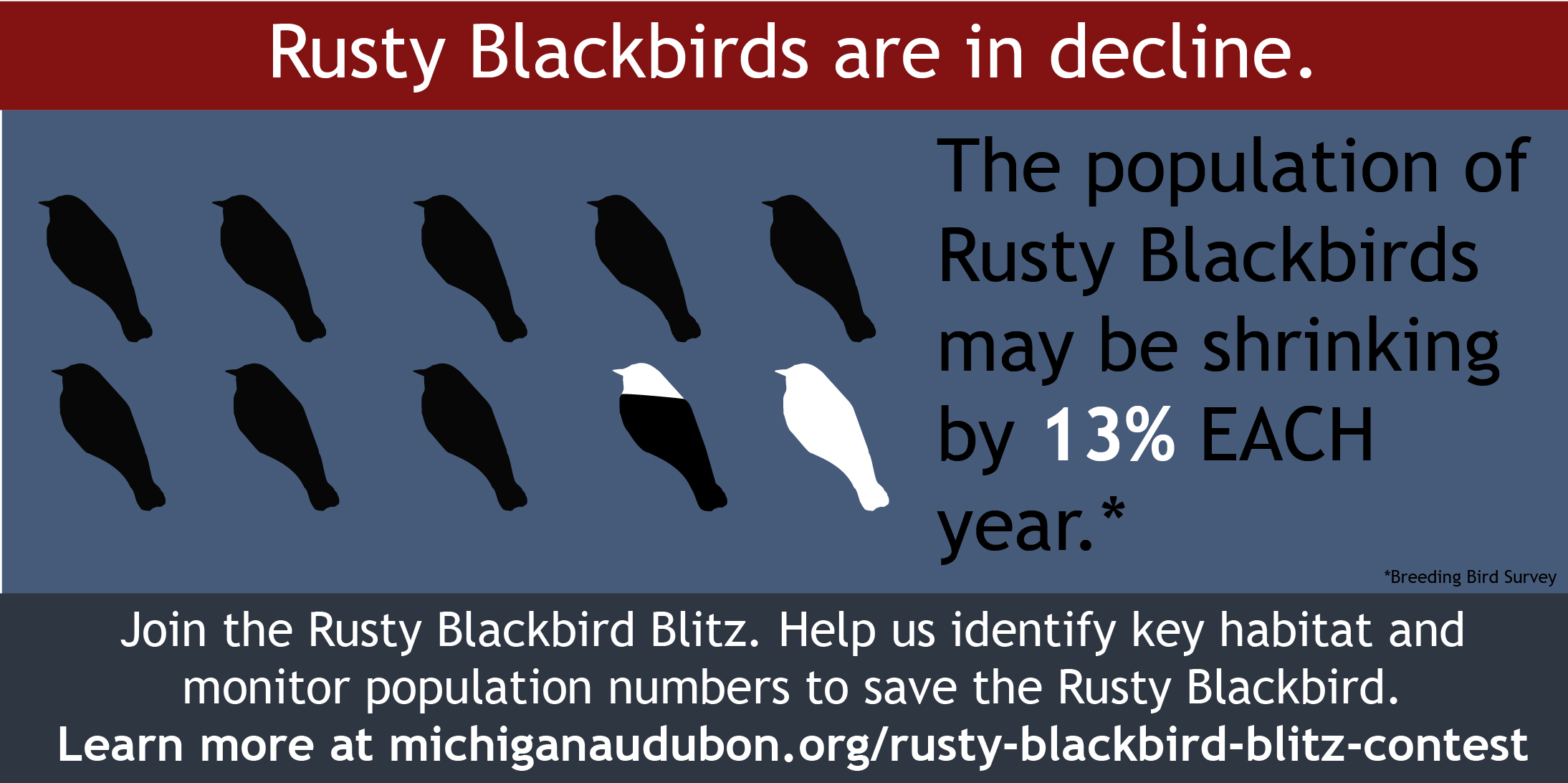 Rusty Blackbirds are in decline.

The population of Rusty Blackbirds may be shrinking by 13% EACH year.*

*Breeding Bird Survey

Join the Rusty Blackbird Blitz. Help us identify key habitat and monitor population numbers to save the Rusty Blackbird.

Learn more at michiganaudubon.org/rusty-blackbird-blitz-contest